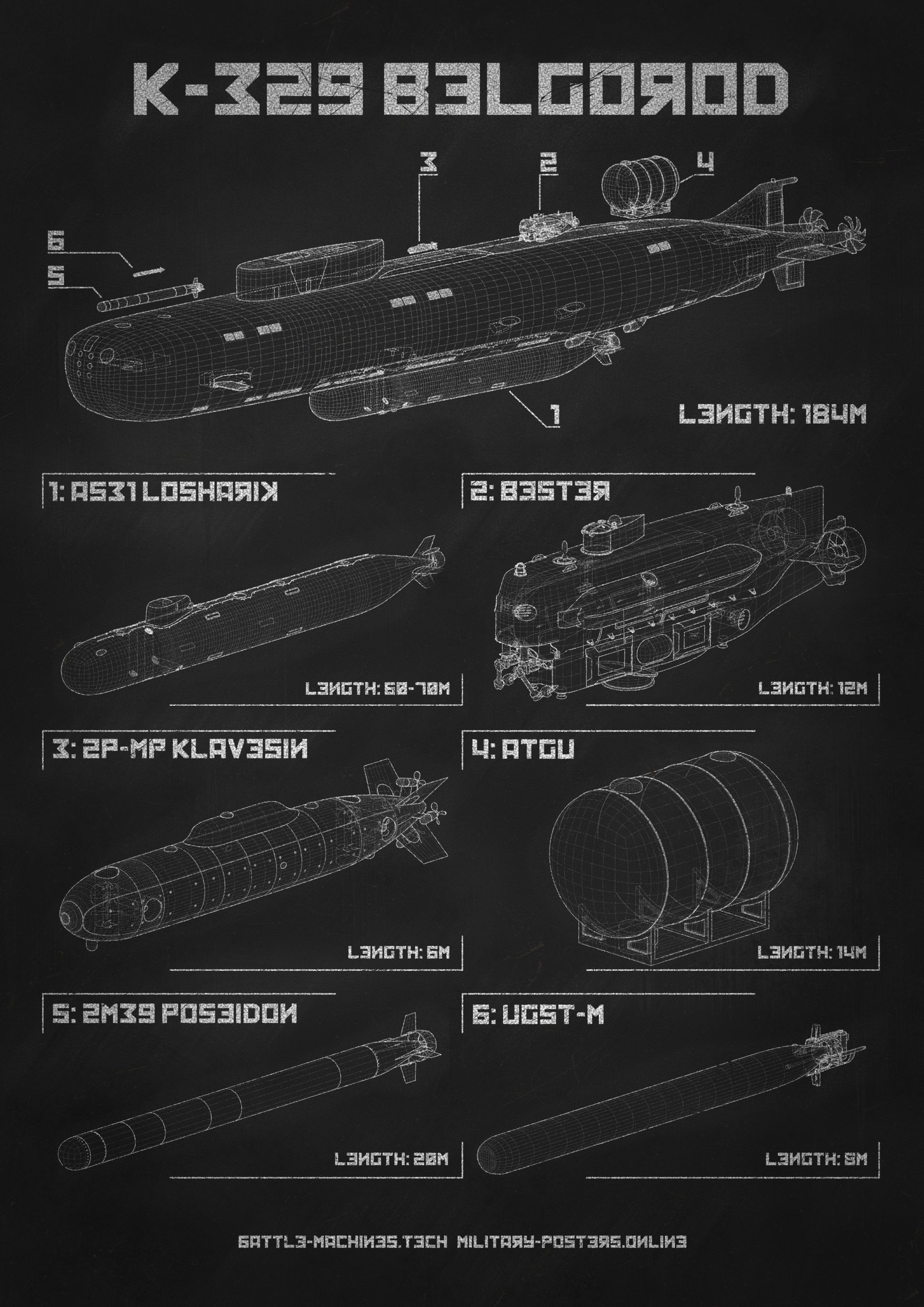 K-329 BELGOROD

3
2
4
6
5
1

LENGTH: 184M

1: AS31 LOSHARIK

LENGTH: 60-70M

2: BESTER

LENGTH: 12M

3: 2P-MP KLAVESIN

LENGTH: 6M

4: ATGU

LENGTH: 14M

5: 2M39 POSEIDON

LENGTH: 20M

6: UGST-M

LENGTH: 8M

BATTLE-MACHINES.TECH MILITARY-POSTERS.ONLINE